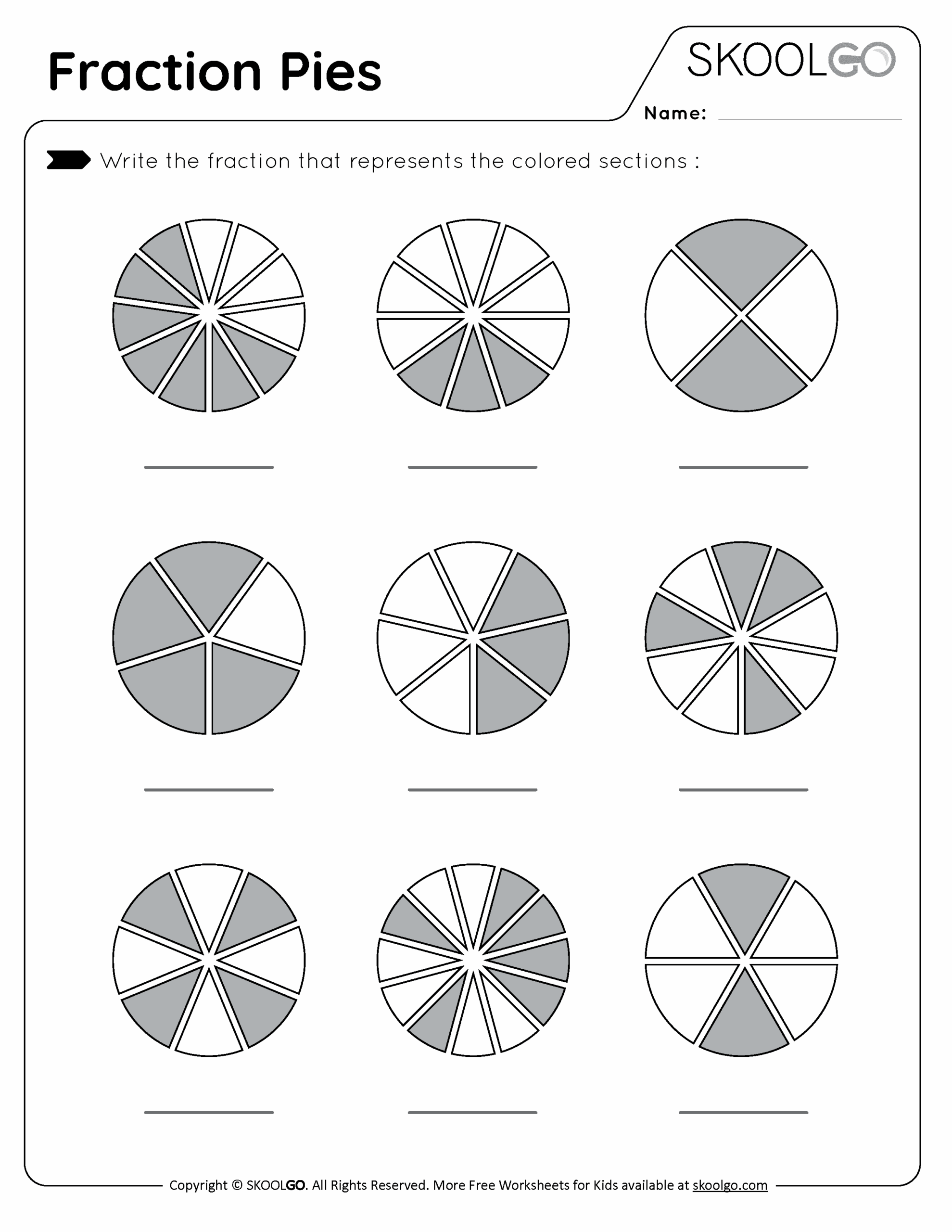 Fraction Pies

SKOOLGO

Name:

Write the fraction that represents the colored sections :

Copyright © SKOOLGO. All Rights Reserved. More Free Worksheets for Kids available at skoolgo.com