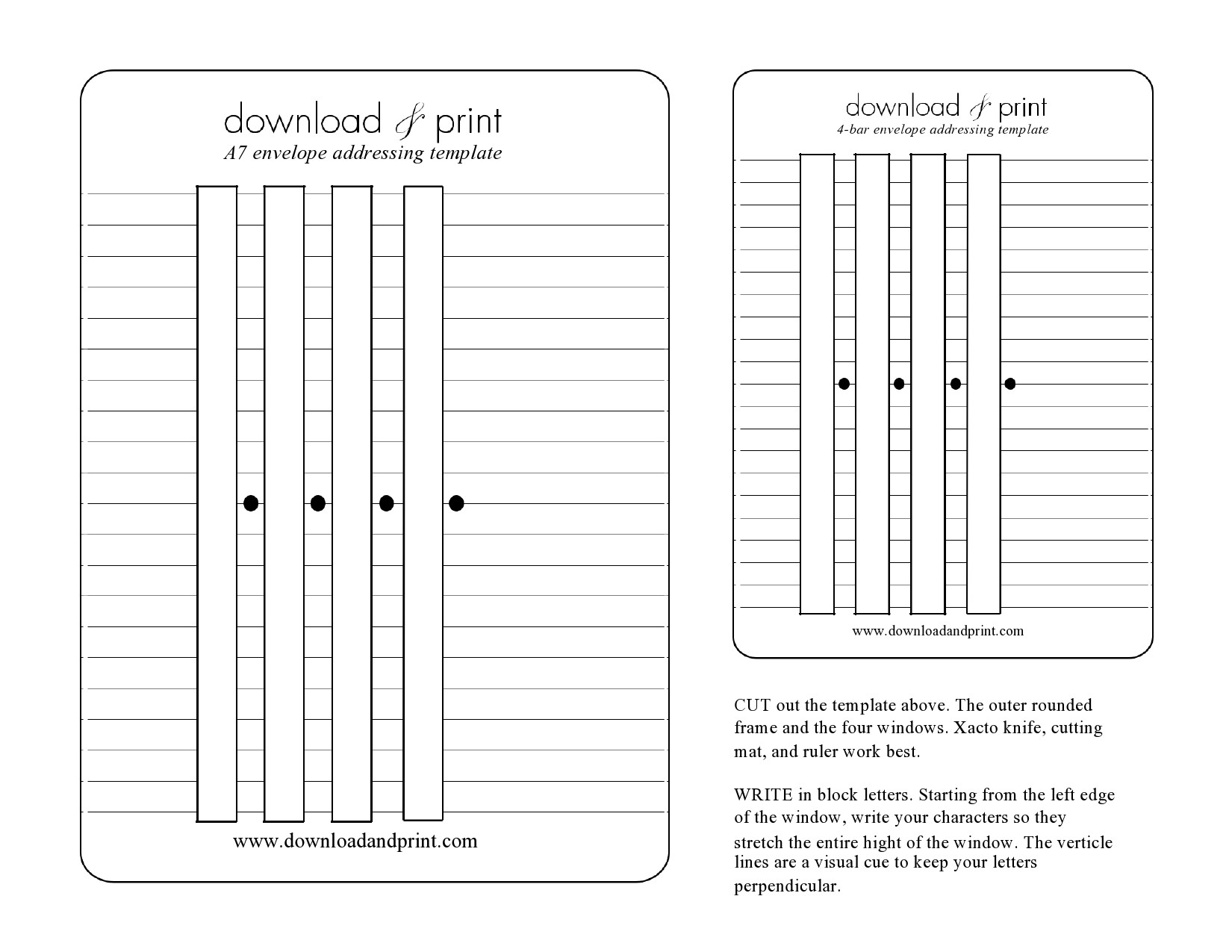 download & print
A7 envelope addressing template

www.downloadandprint.com

download & print
4-bar envelope addressing template

www.downloadandprint.com

CUT out the template above. The outer rounded frame and the four windows. Xacto knife, cutting mat, and ruler work best.

WRITE in block letters. Starting from the left edge of the window, write your characters so they stretch the entire hight of the window. The verticle lines are a visual cue to keep your letters perpendicular.